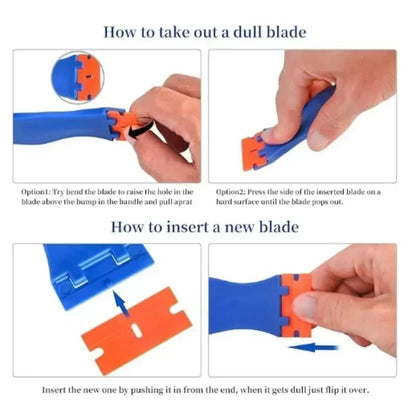 How to take out a dull blade

Option1: Try bend the blade to raise the hole in the blade above the bump in the handle and pull aprat

Option2: Press the side of the inserted blade on a hard surface until the blade pops out.

How to insert a new blade

Insert the new one by pushing it in from the end, when it gets dull just flip it over.